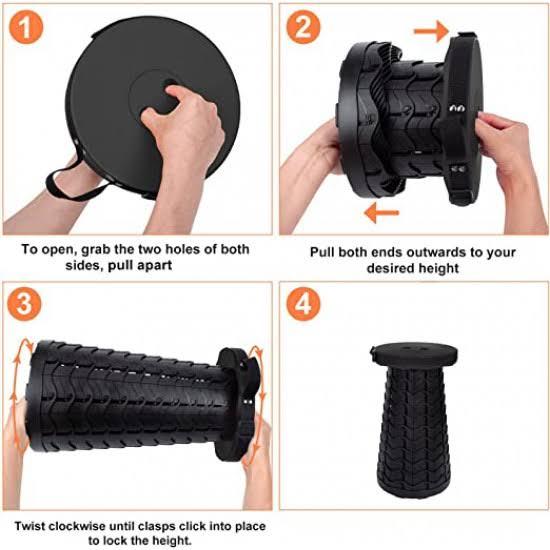 1

To open, grab the two holes of both sides, pull apart

2

Pull both ends outwards to your desired height

3

Twist clockwise until clasps click into place to lock the height.

4